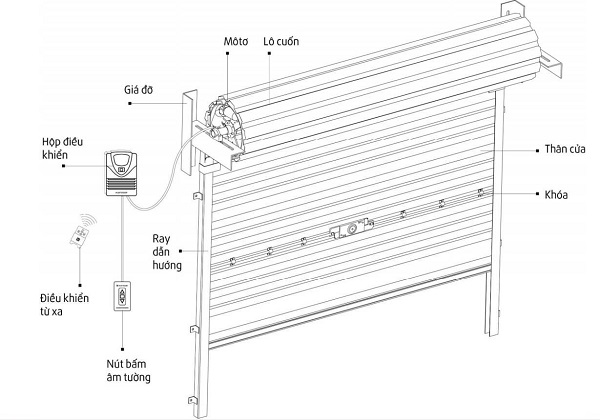 Môtơ
Lô cuốn
Giá đỡ
Hộp điều khiển
Thân cửa
Khóa
Ray dẫn hướng
Điều khiển từ xa
Nút bấm âm tường